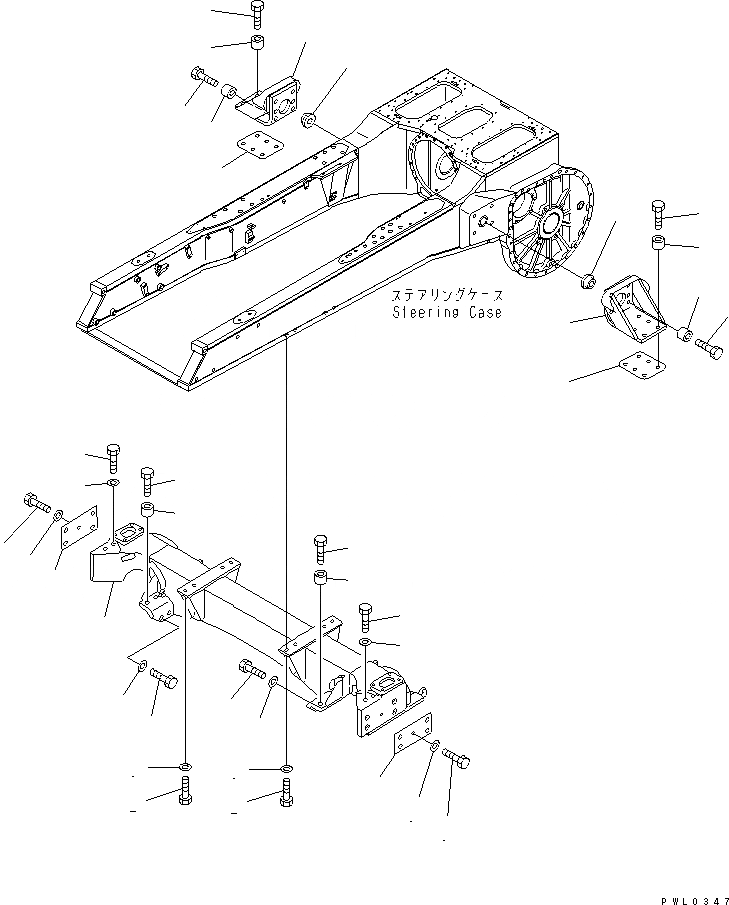 ステアリングケース
Steering Case

PWL0347