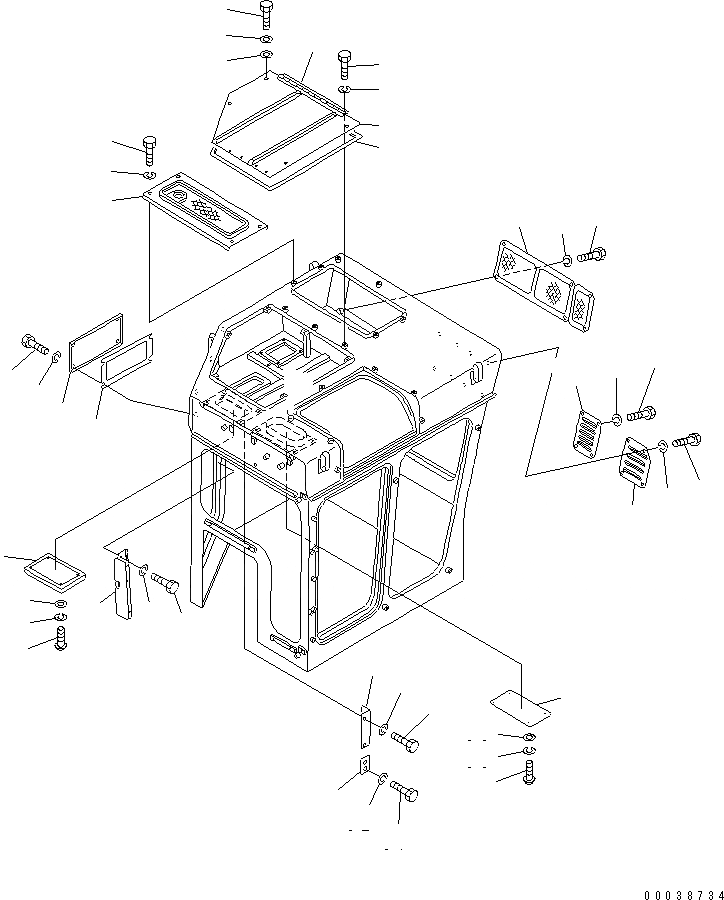 00038734