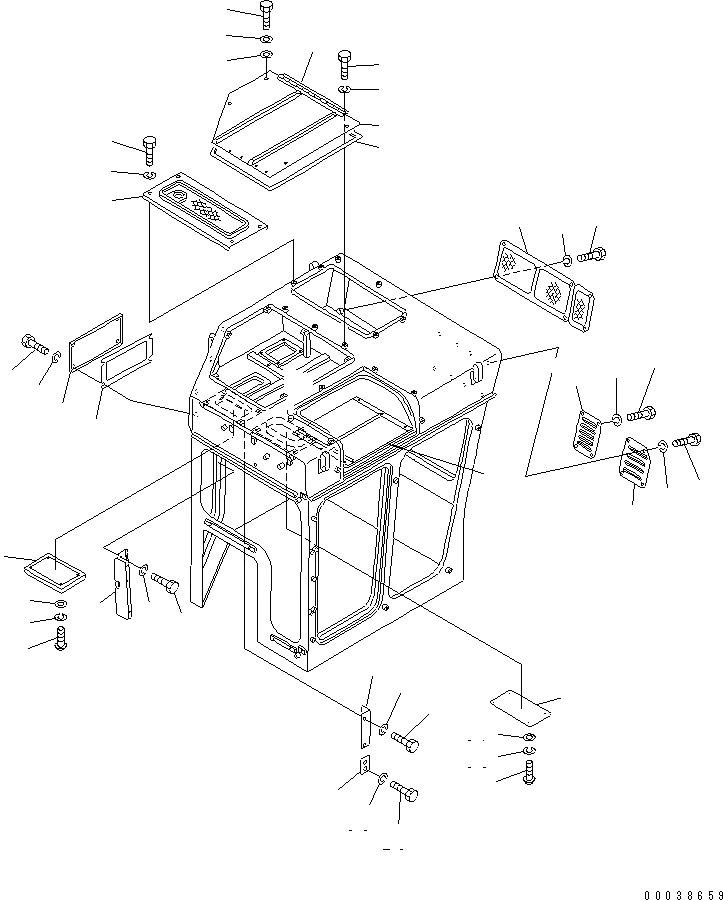 00038659