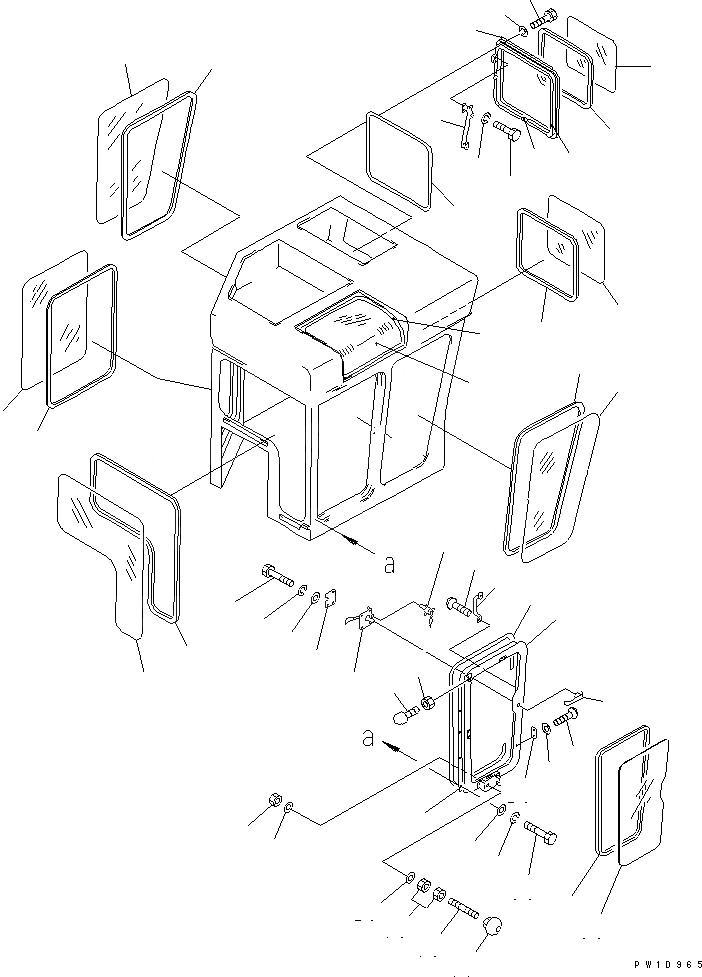 a

a

PW1D965