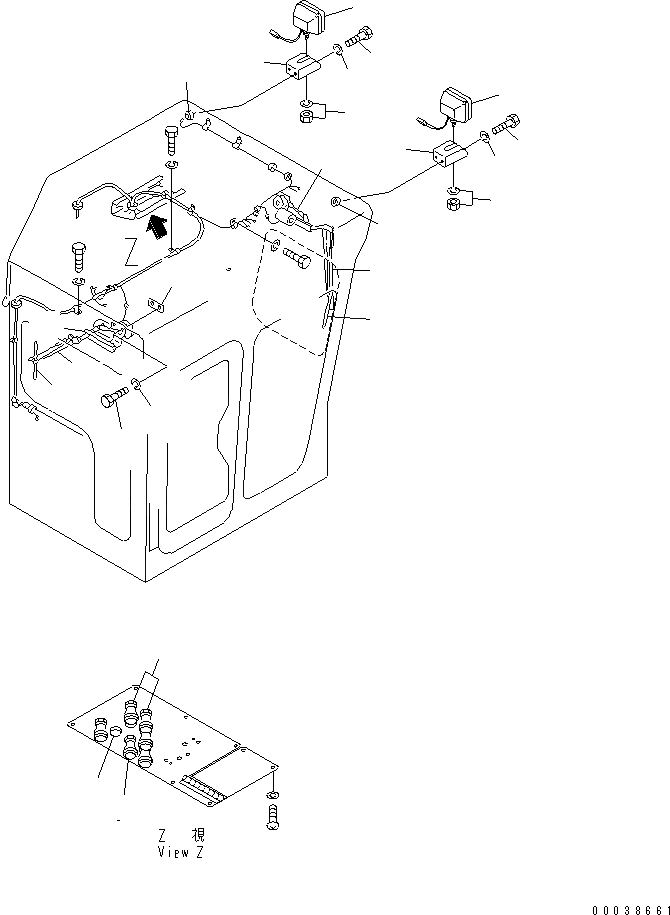 Z

Z 視
View Z

00038661