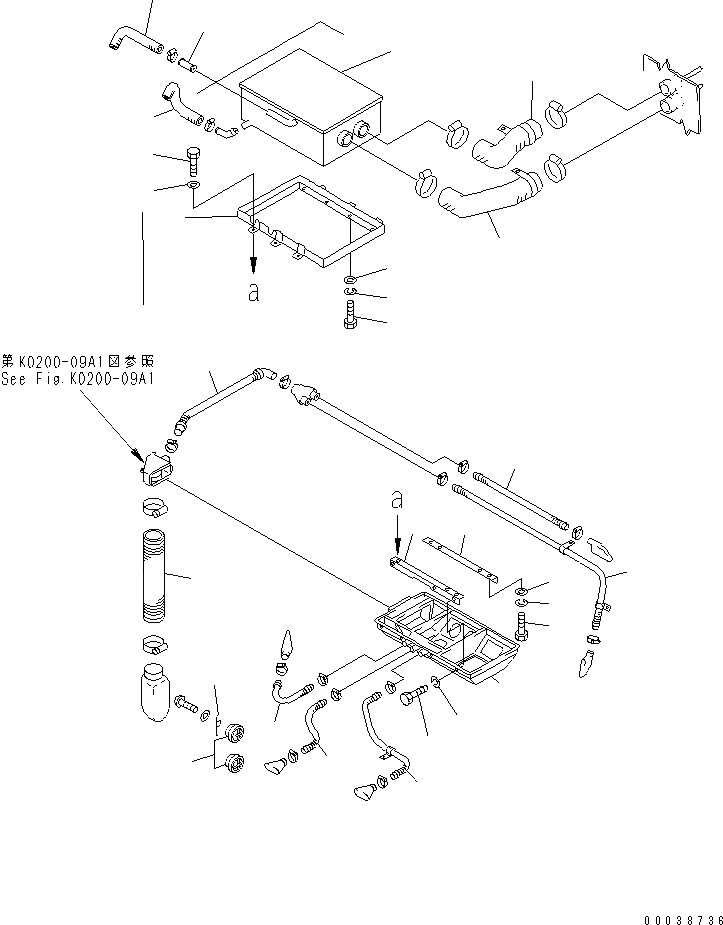 a

第K0200-09A1図参照
See Fig.K0200-09A1

a

00038736