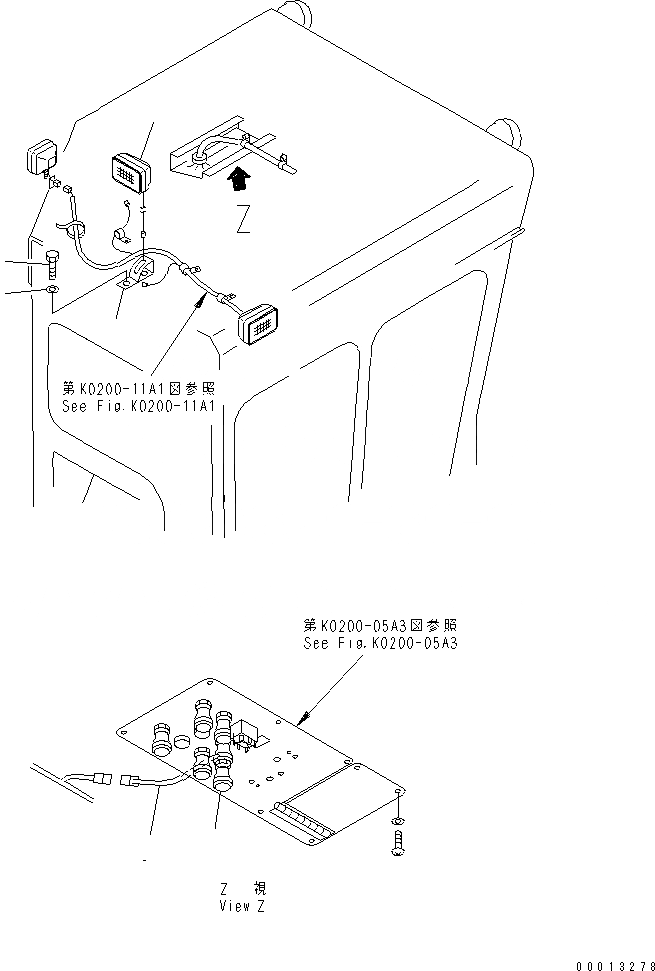 Z

第K0200-11A1図参照
See Fig.K0200-11A1

第K0200-05A3図参照
See Fig.K0200-05A3

Z 視
View Z

00013278