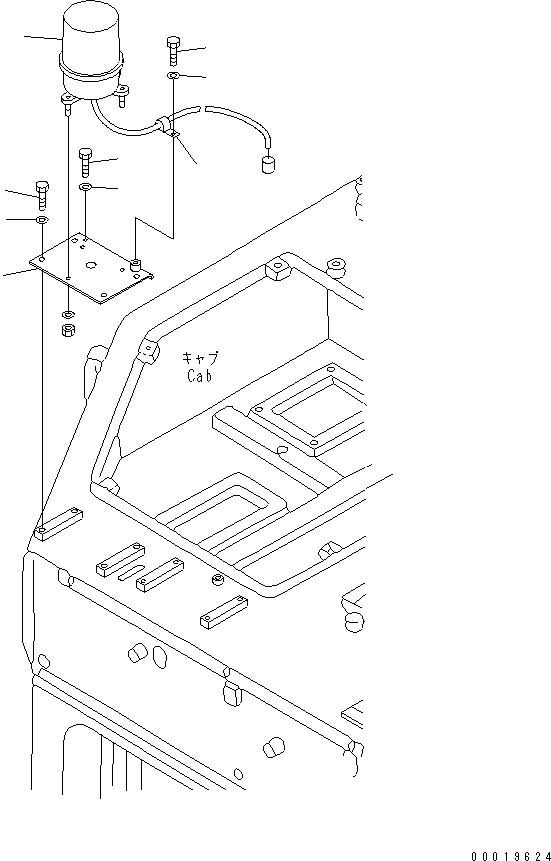 キャブ
Cab

00019624