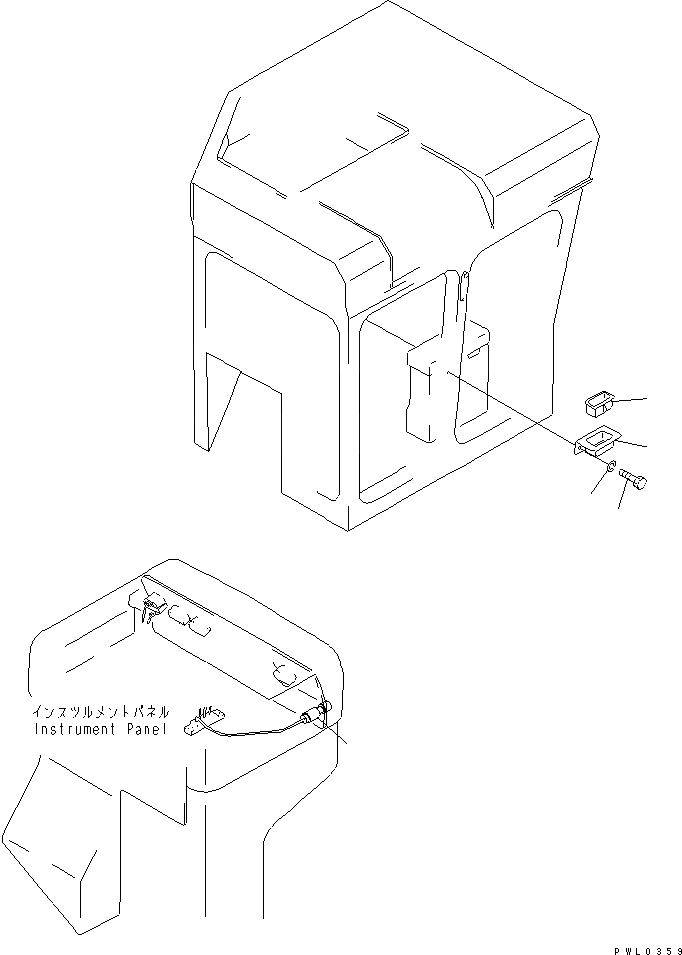 インスツルメントパネル
Instrument Panel

PWL0359