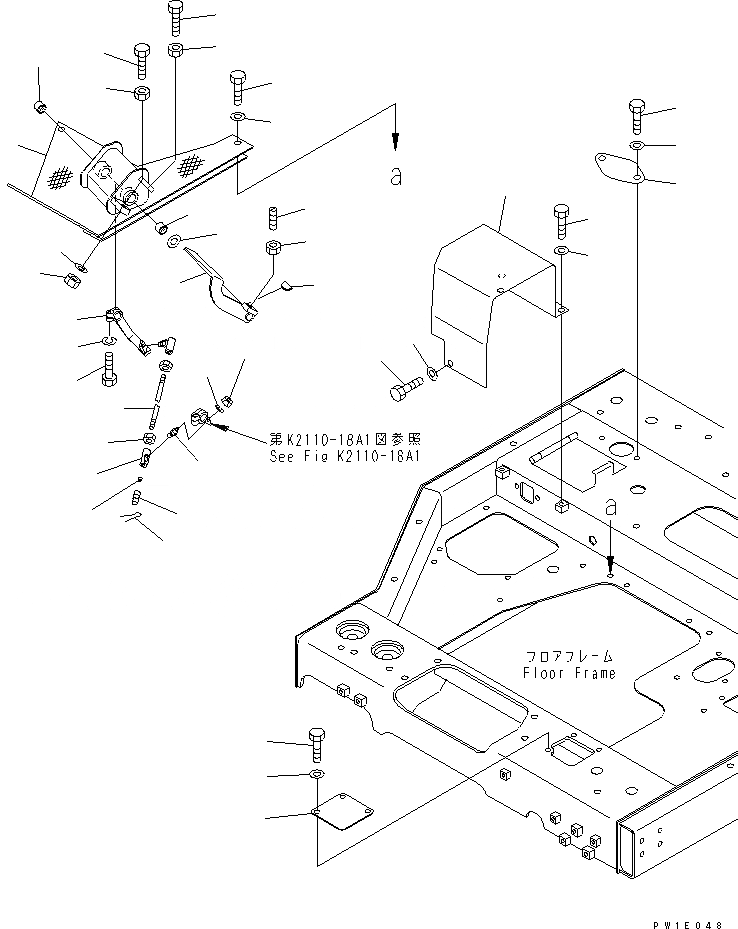 a

第K2110-18A1図参照
See Fig K2110-18A1

a

フロアフレーム
Floor Frame

PW1E048