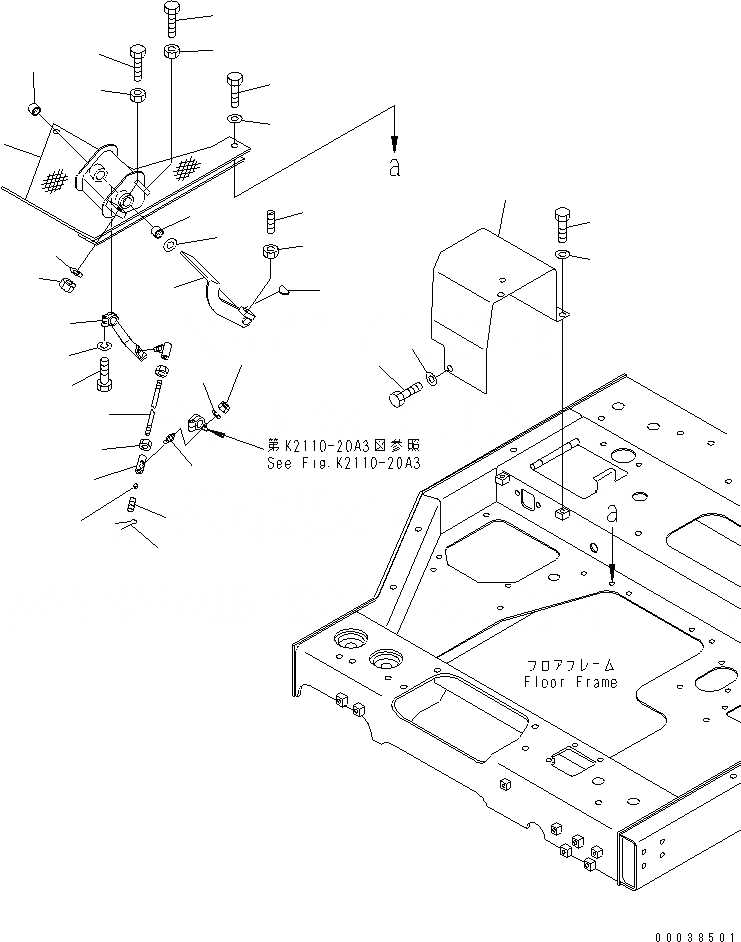 a

第K2110-20A3図参照
See Fig.K2110-20A3

a

フロアフレーム
Floor Frame

00038501