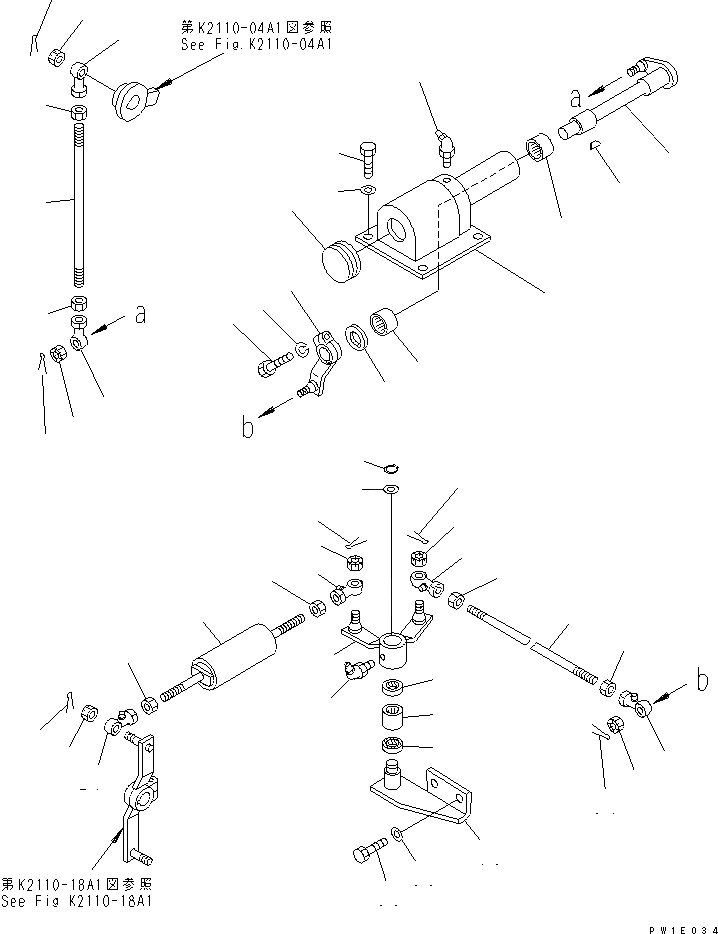 第K2110-04A1図参照
See Fig.K2110-04A1

a

a

b

b

第K2110-18A1図参照
See Fig K2110-18A1

PW1E034