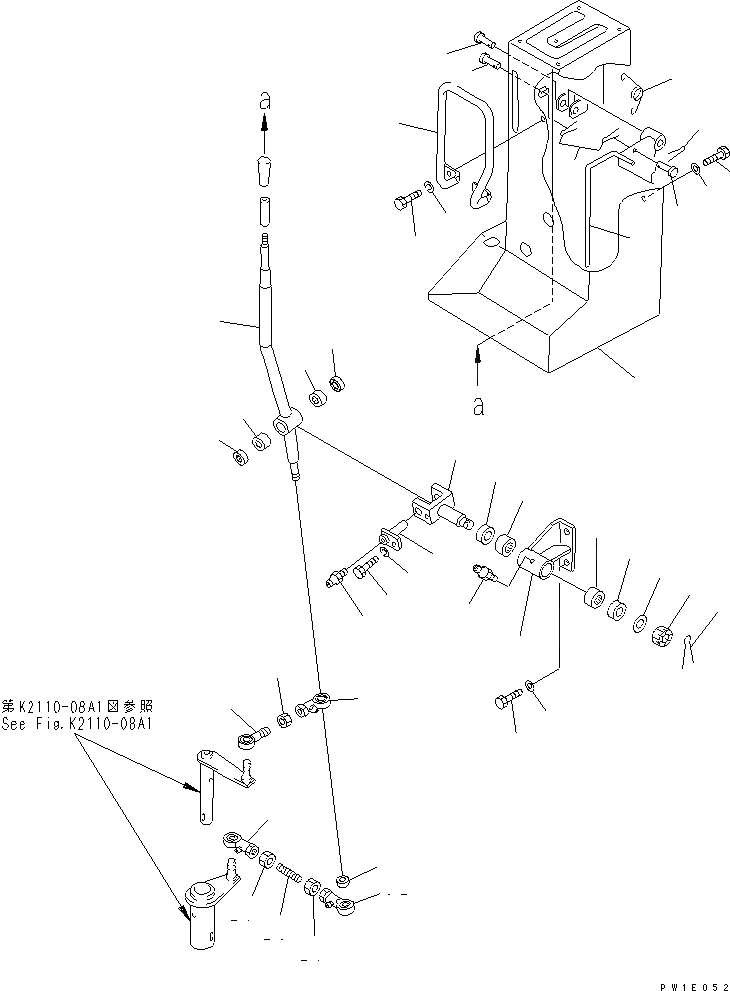 a

a

第K2110-08A1図参照
See Fig.K2110-08A1

PW1E052