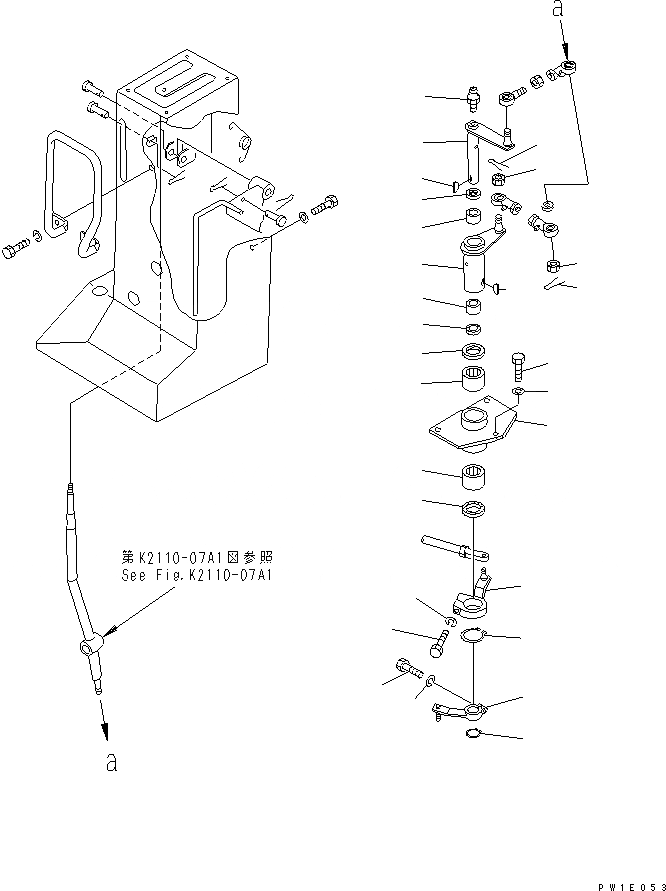 a

第K2110-07A1図参照
See Fig.K2110-07A1

a

PW1E053