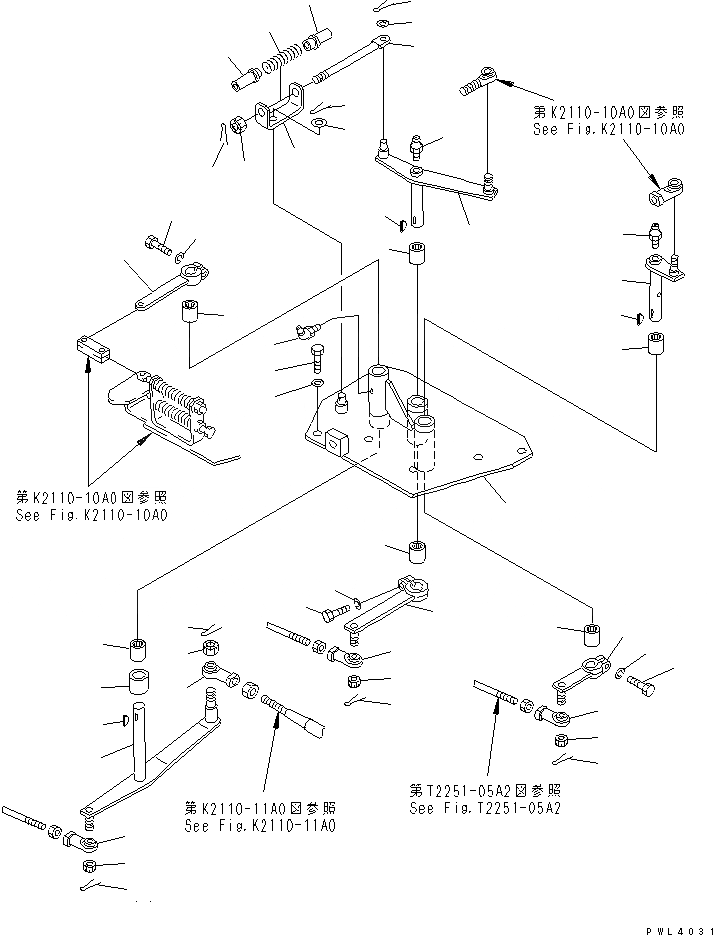 第K2110-10A0図参照
See Fig.K2110-10A0

第K2110-10A0図参照
See Fig.K2110-10A0

第K2110-11A0図参照
See Fig.K2110-11A0

第T2251-05A2図参照
See Fig.T2251-05A2

PWL4031