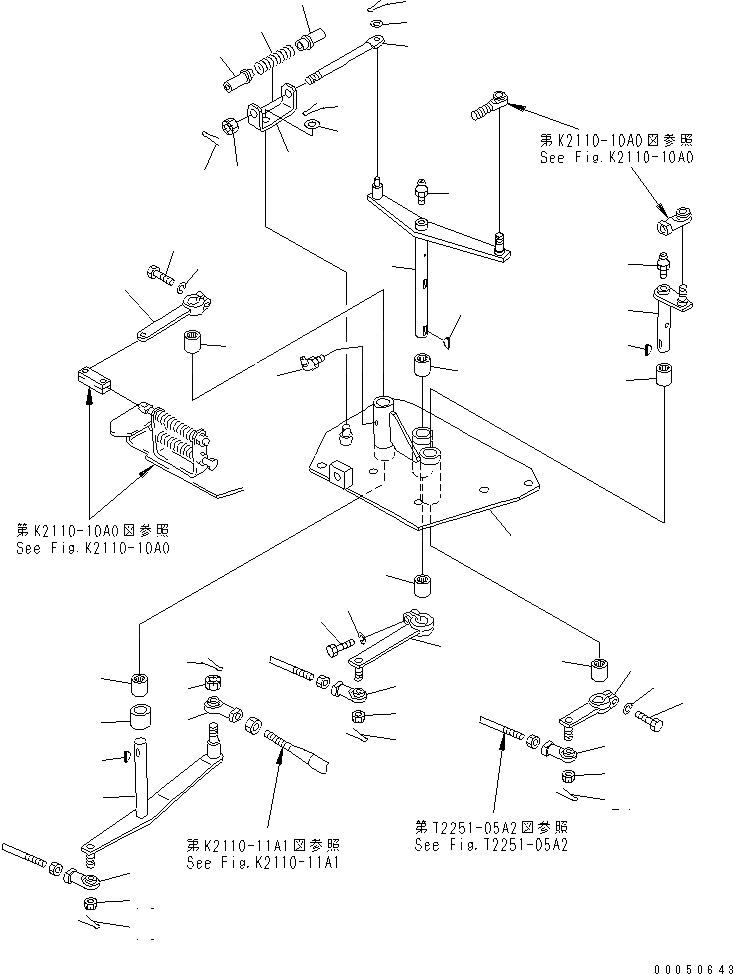 第K2110-10A0図参照
See Fig.K2110-10A0

第K2110-10A0図参照
See Fig.K2110-10A0

第K2110-11A1図参照
See Fig.K2110-11A1

第T2251-05A2図参照
See Fig.T2251-05A2

00050643