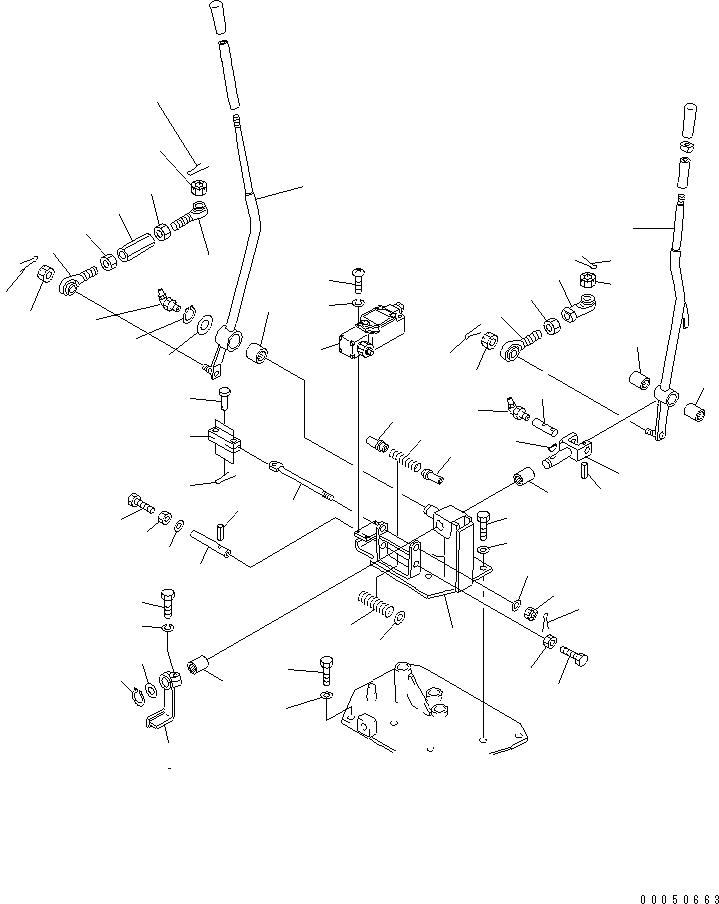 00050663