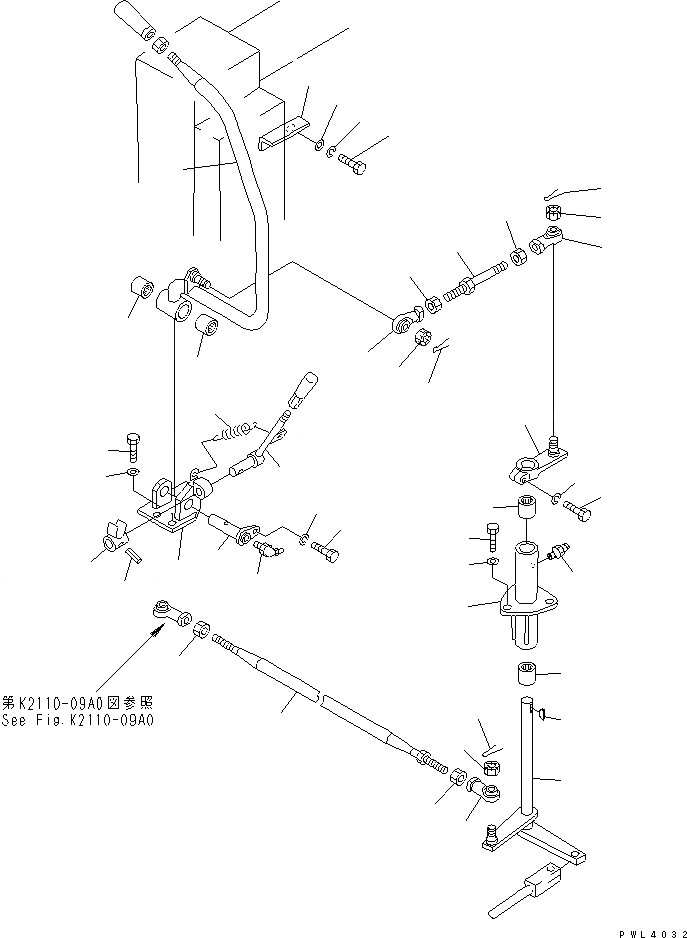 第K2110-09A0図参照
See Fig.K2110-09A0

PWL4032