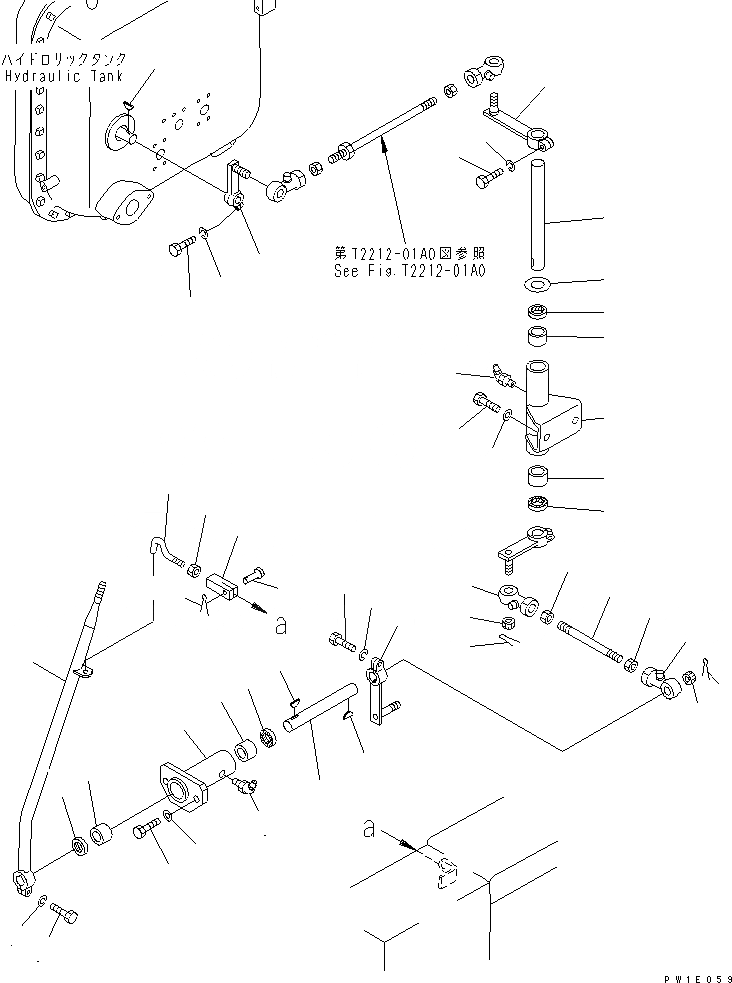 ハイドロリックタンク
Hydraulic Tank

第T2212-01A0図参照
See Fig.T2212-01A0

a

a

PW1E059