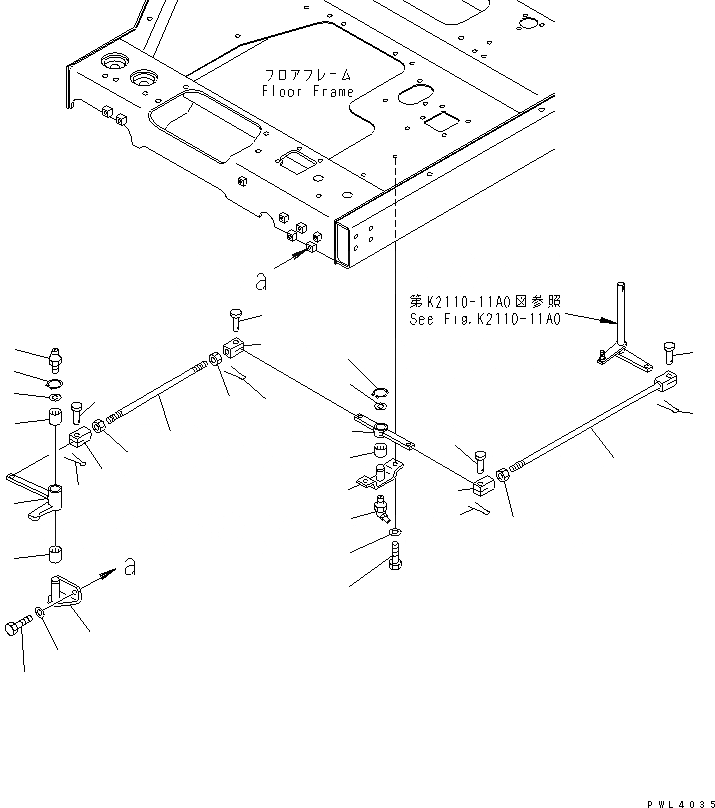 フロアフレーム
Floor Frame

a

第K2110-11A0図参照
See Fig.K2110-11A0

a

PWL4035