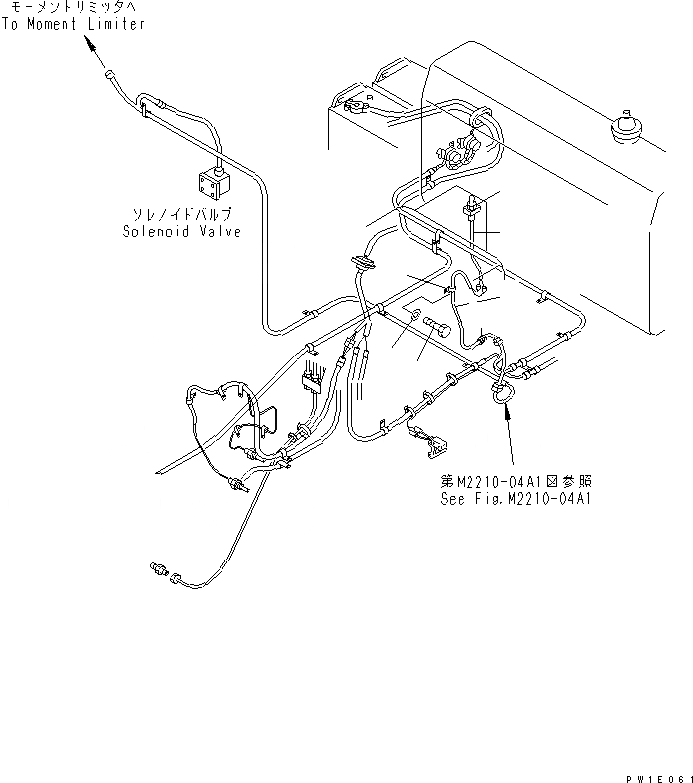 モーメントリミッタへ
To Moment Limiter

ソレノイドバルブ
Solenoid Valve

第M2210-04A1図参照
See Fig.M2210-04A1

PW1E061