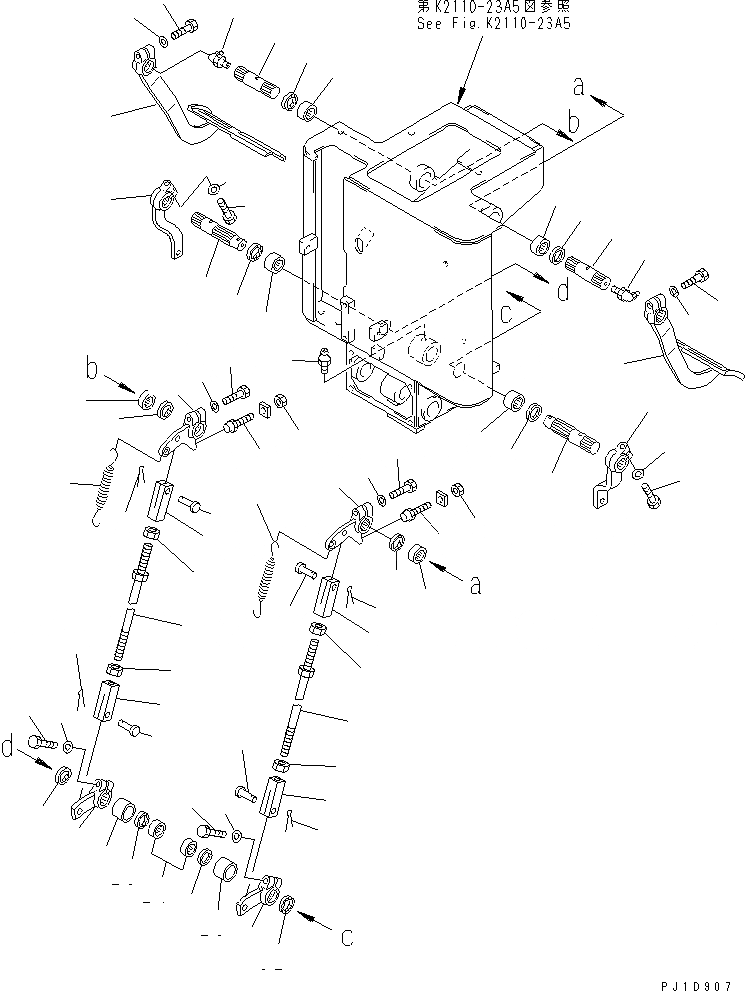 第K2110-23A5図参照
See Fig.K2110-23A5

a
b
d
c
b
a
d
c

PJ1D907