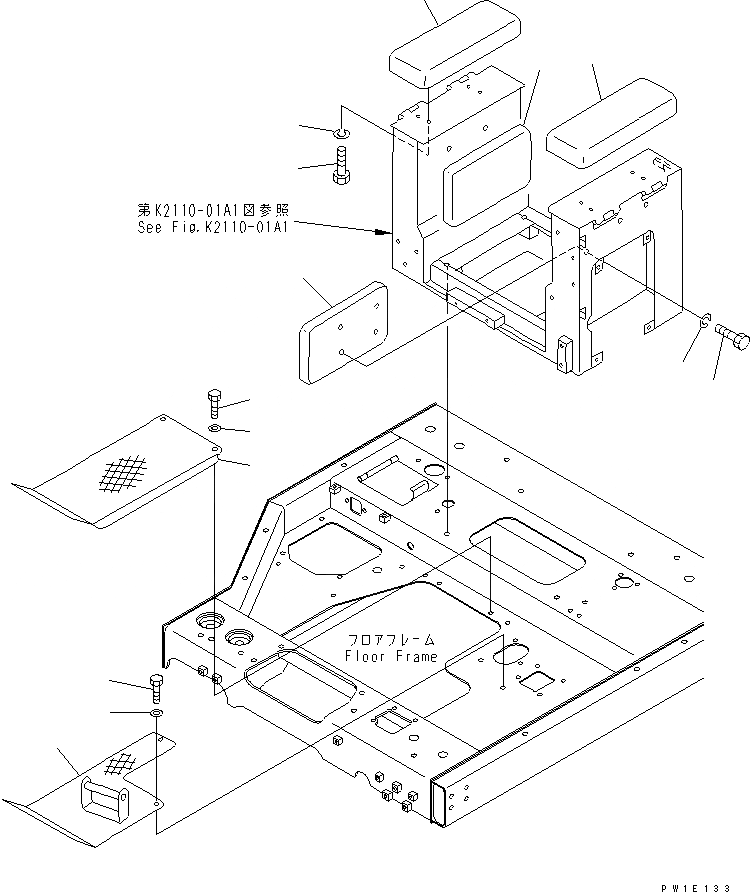 第K2110-01A1図参照
See Fig.K2110-01A1

フロアフレーム
Floor Frame

PW1E133