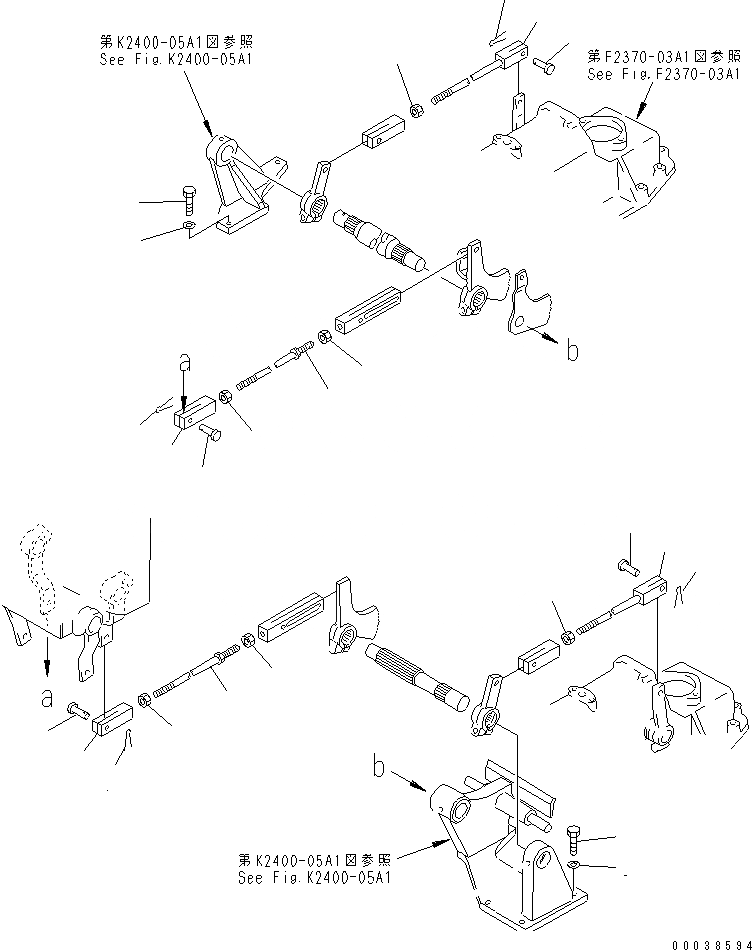 第K2400-05A1図参照
See Fig.K2400-05A1

第F2370-03A1図参照
See Fig.F2370-03A1

b

a

a

b

第K2400-05A1図参照
See Fig.K2400-05A1

00038594