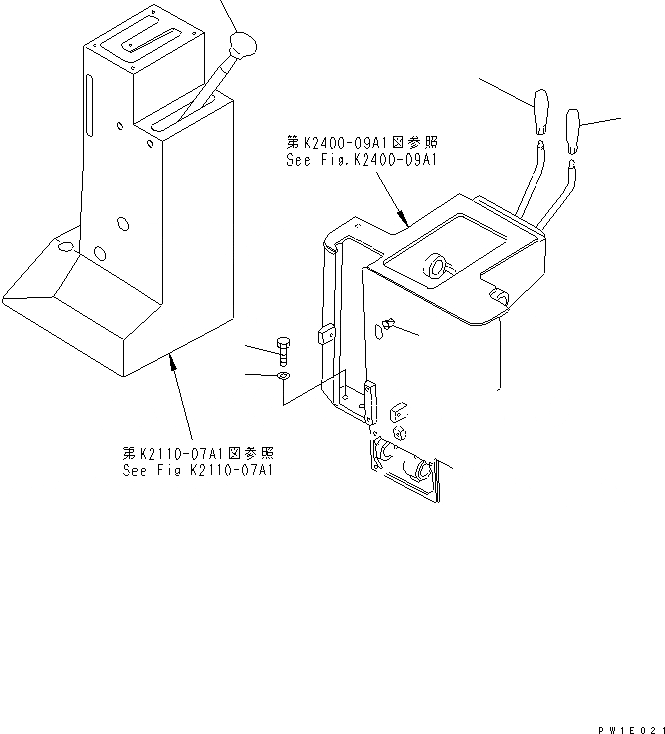 第K2400-09A1図参照
See Fig.K2400-09A1

第K2110-07A1図参照
See Fig K2110-07A1

PW1E021