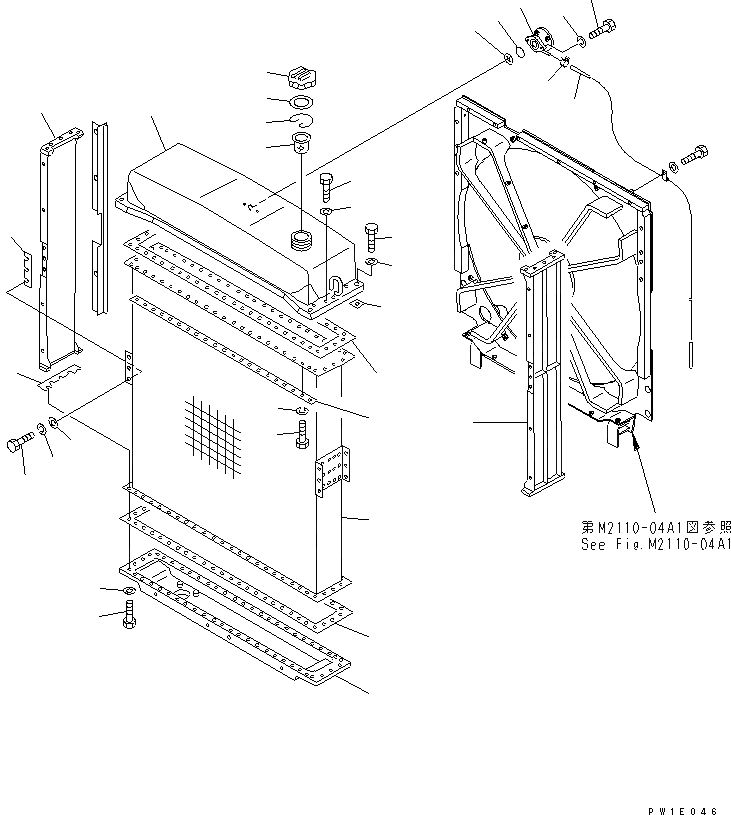 第M2110-04A1図参照
See Fig.M2110-04A1

PW1E046