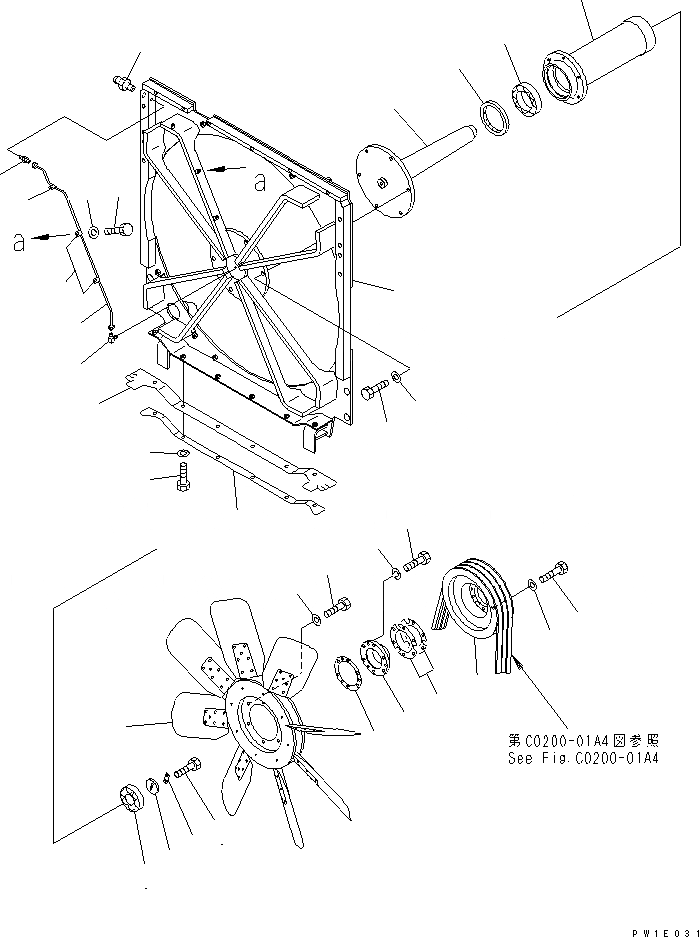 a

a

第C0200-01A4図参照
See Fig.C0200-01A4

PW1E031