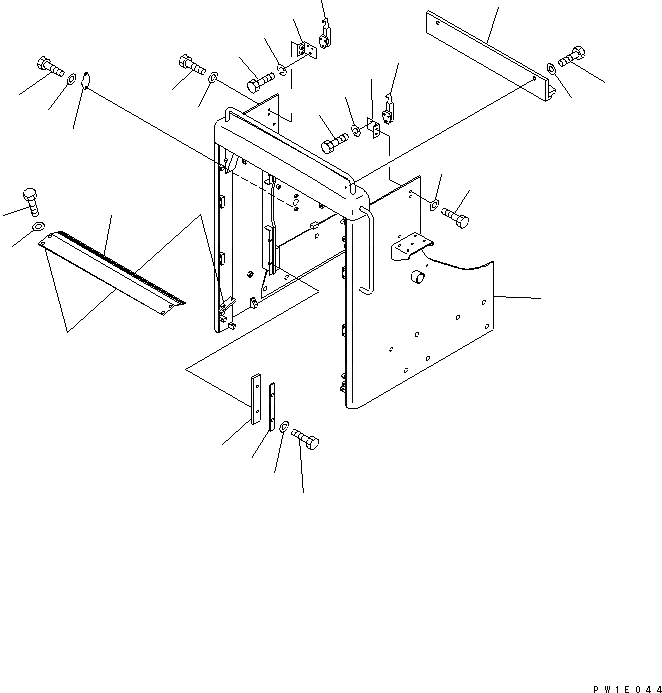 PW1E044