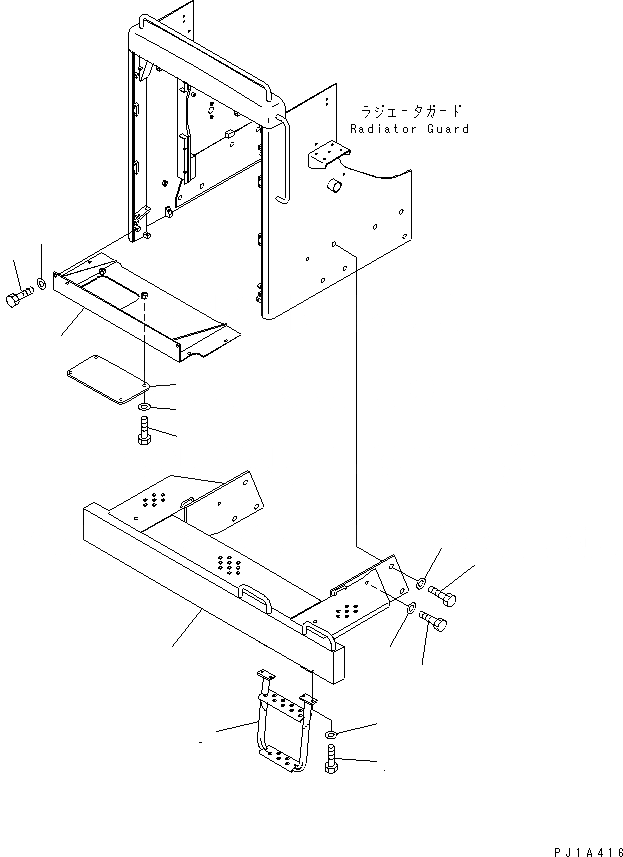 ラジエータガード
Radiator Guard

PJ1A416