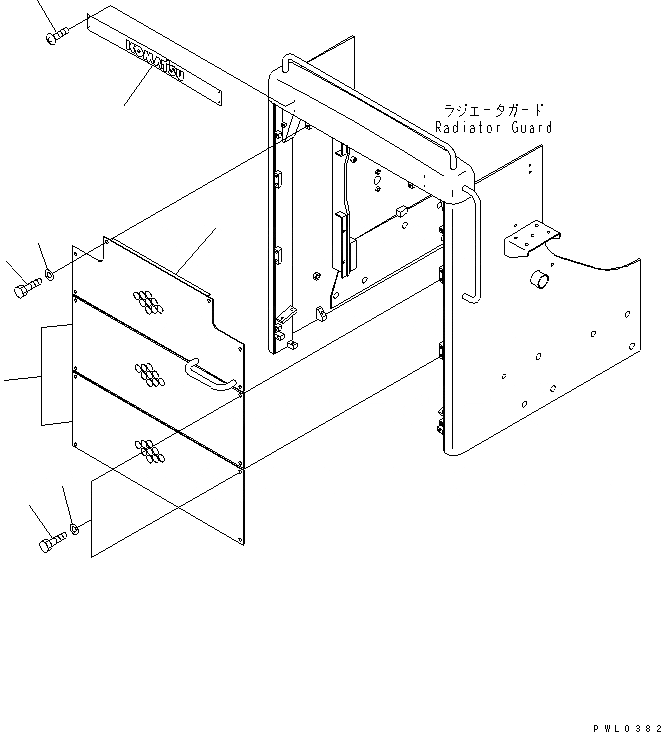 KOMATSU

ラジエータガード
Radiator Guard

PWL0382