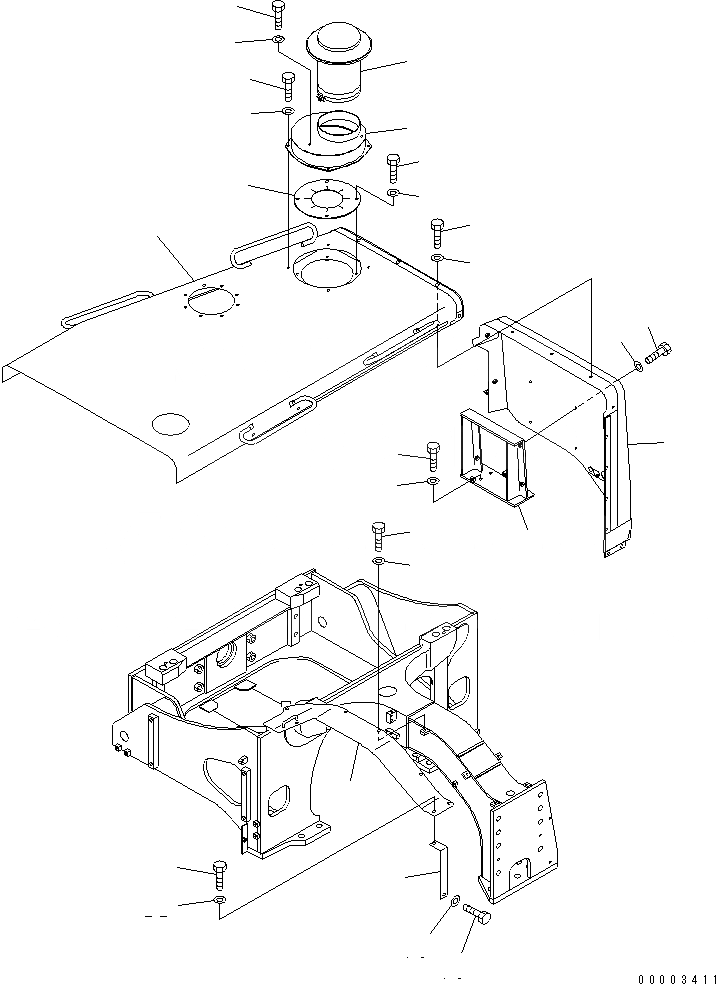 00003411