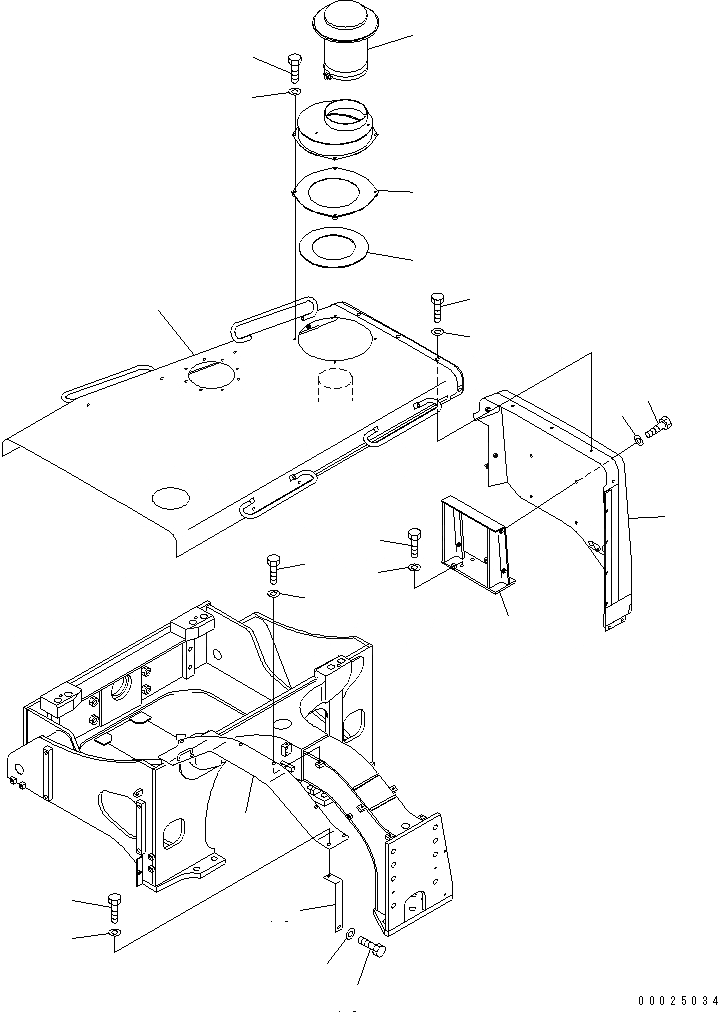 00025034