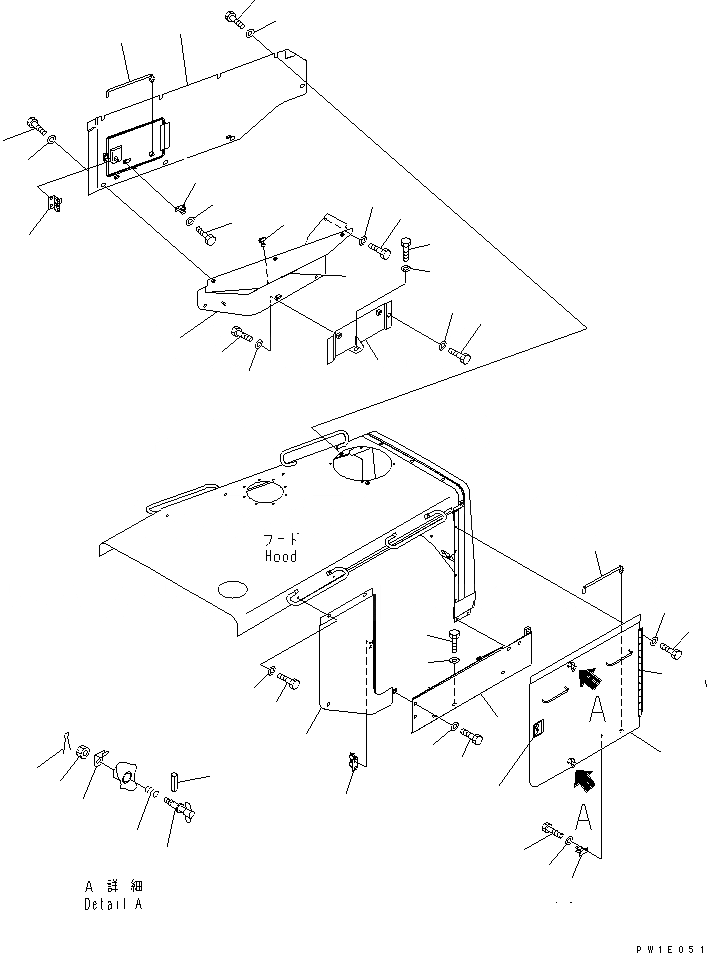 フード
Hood

A

A

A 詳細
Detail A

PW1E051