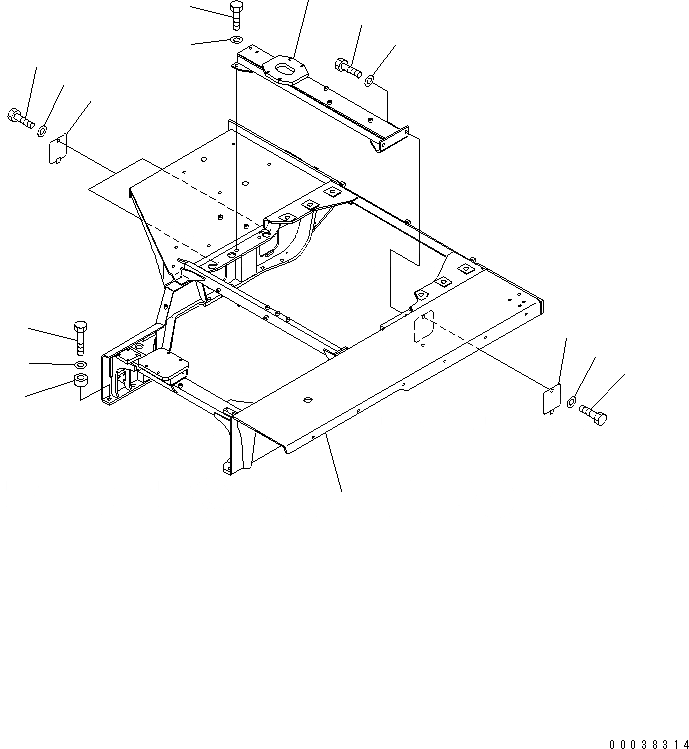 00038314