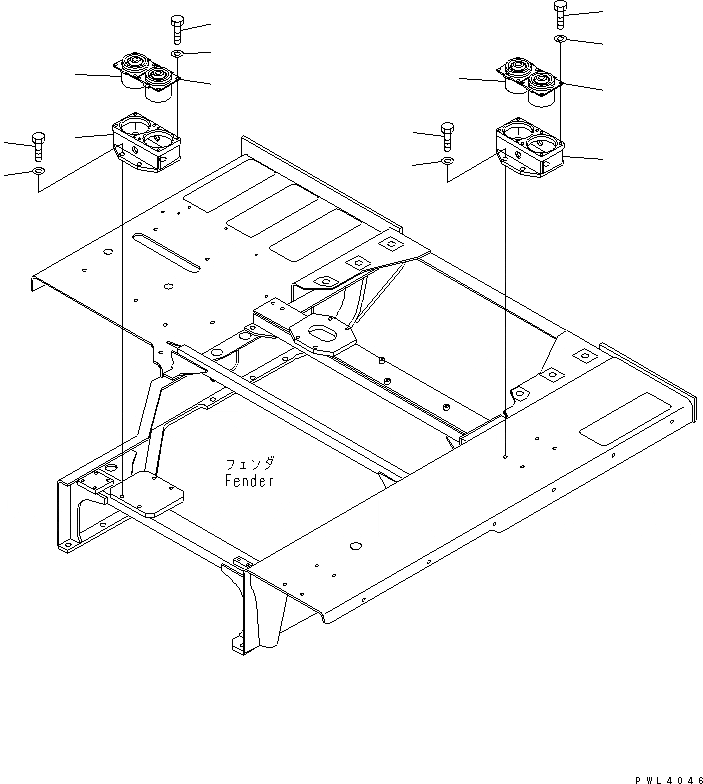 フェンダ
Fender

PWL4046