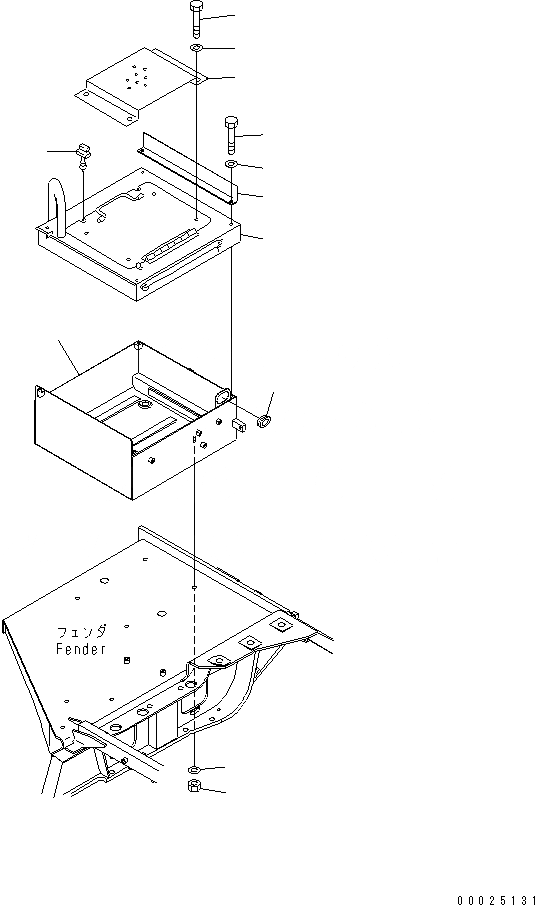 フェンダ
Fender

00025131