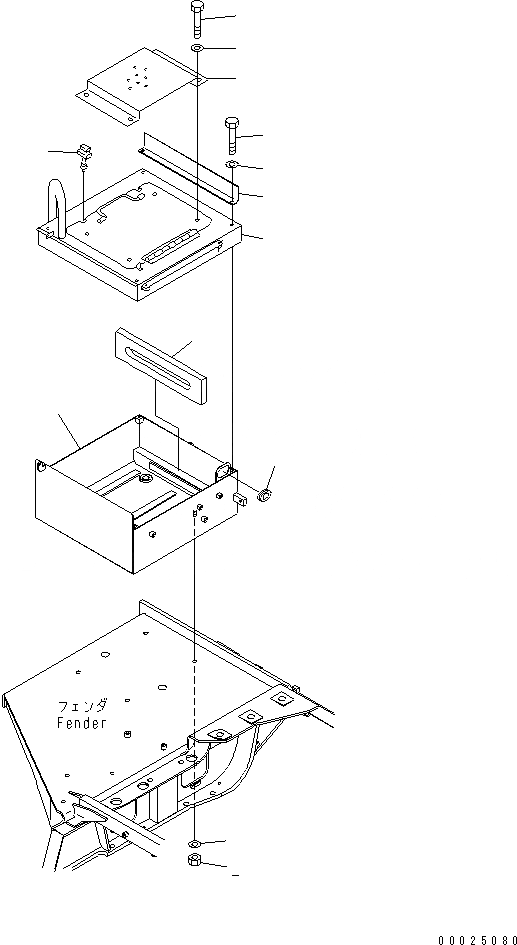 フェンダ
Fender

00025080