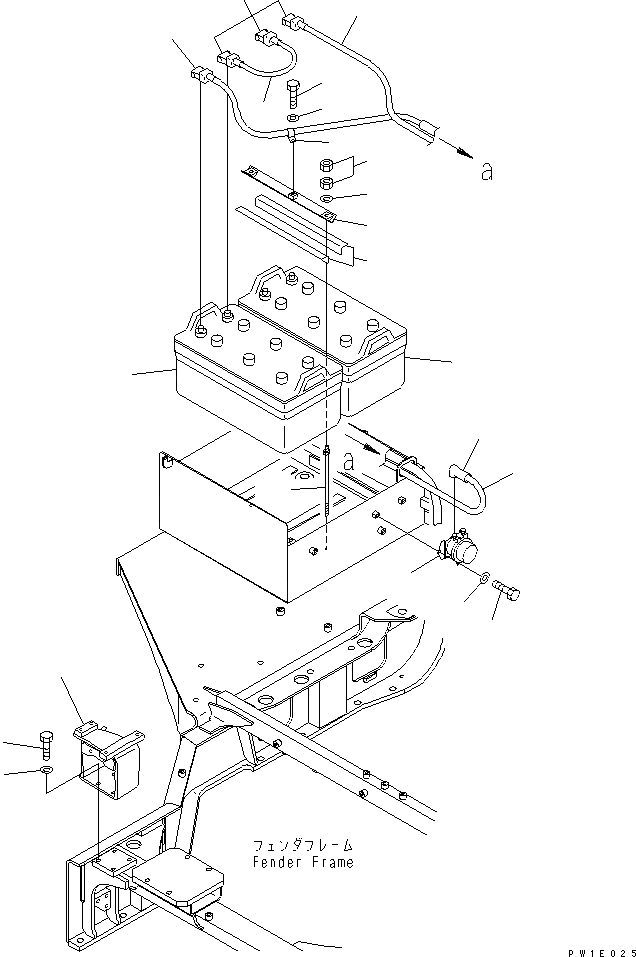 a

a

フェンダフレーム
Fender Frame

PW1E025