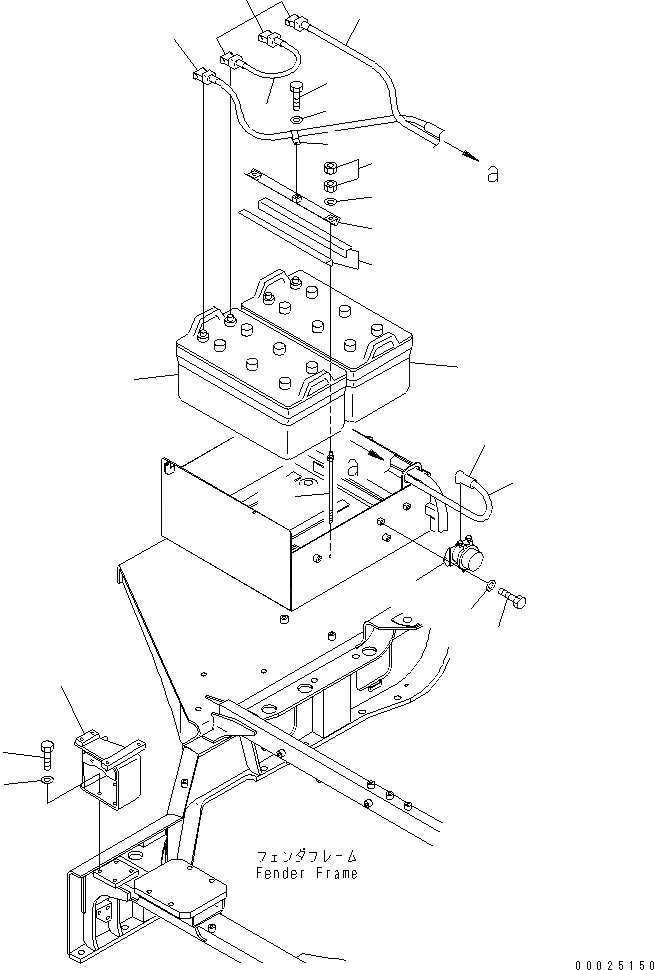 a

a

フェンダフレーム
Fender Frame

00025150