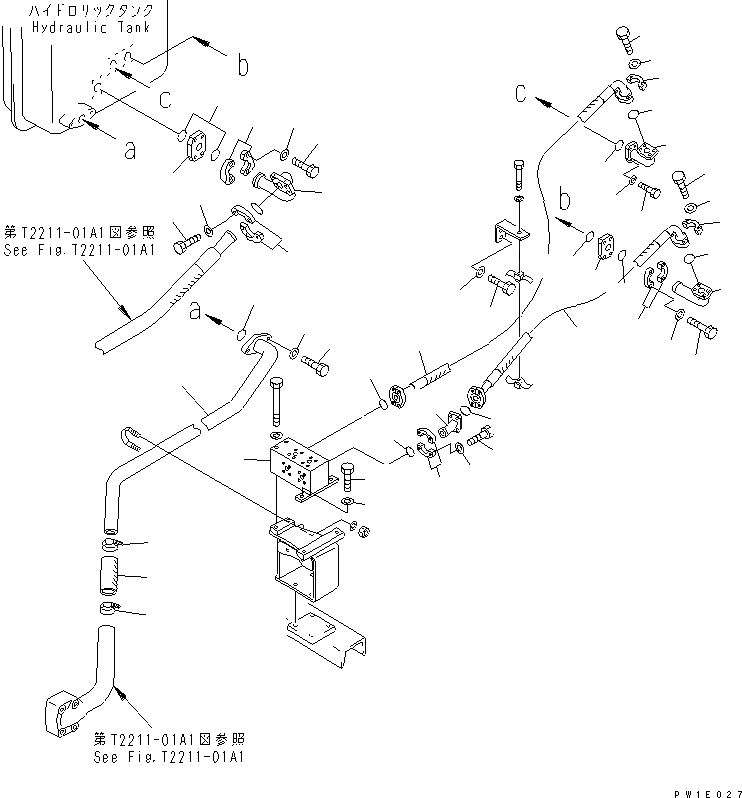 ハイドロリックタンク
Hydraulic Tank

b

c

a

第T2211-01A1図参照
See Fig.T2211-01A1

a

c

b

第T2211-01A1図参照
See Fig.T2211-01A1

PW1E027