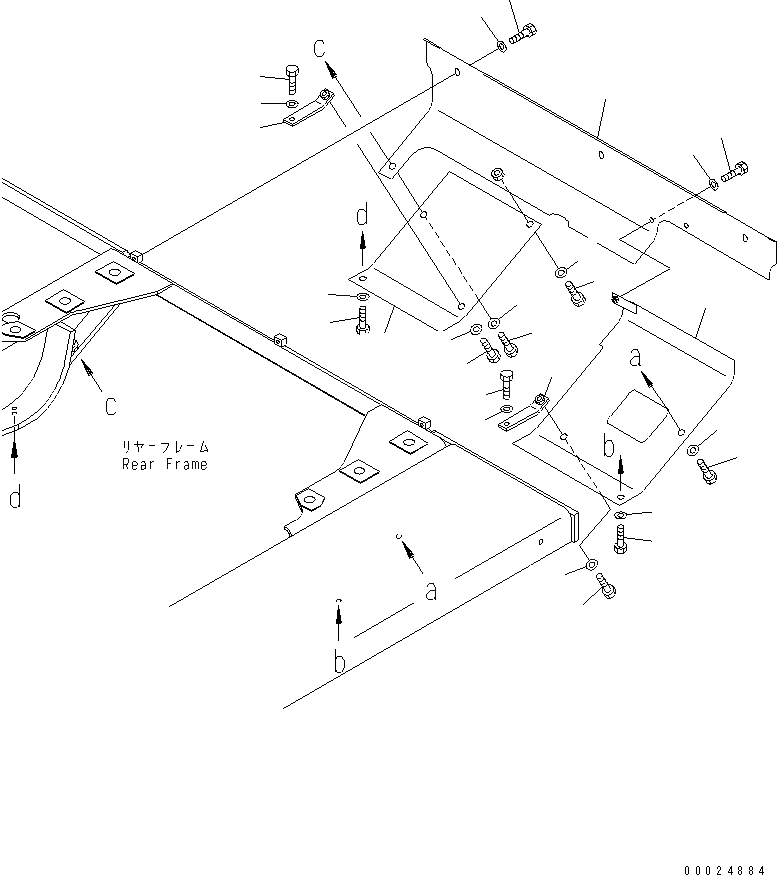 c
d
a
b
c
リヤーフレーム
Rear Frame
d
a
b
00024884