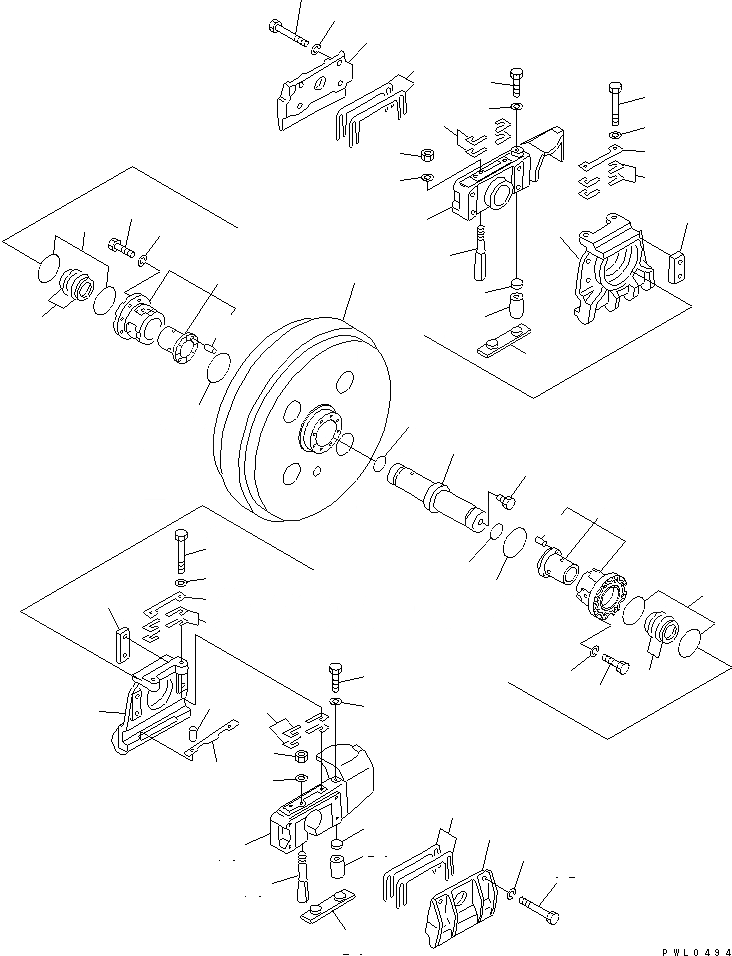 PWL0494