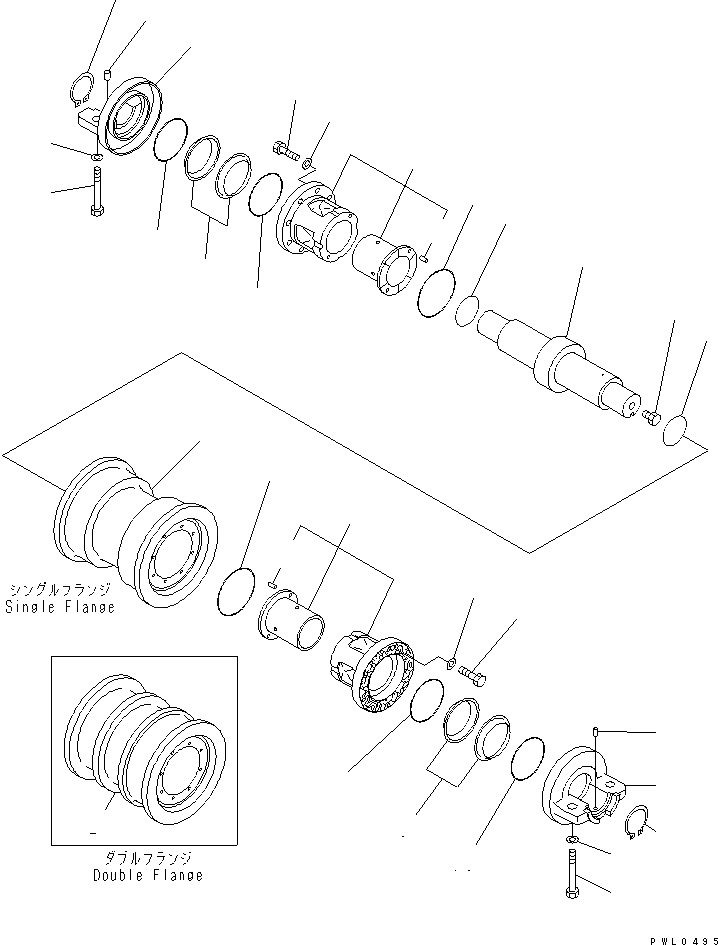 シングルフランジ
Single Flange

ダブルフランジ
Double Flange

PWL0495