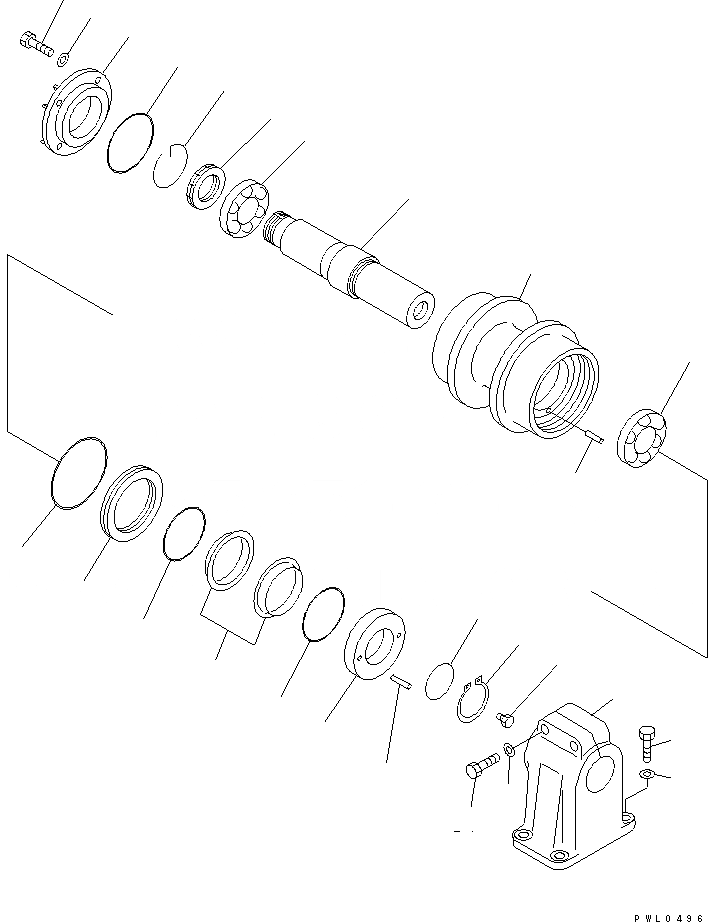 PWL0496