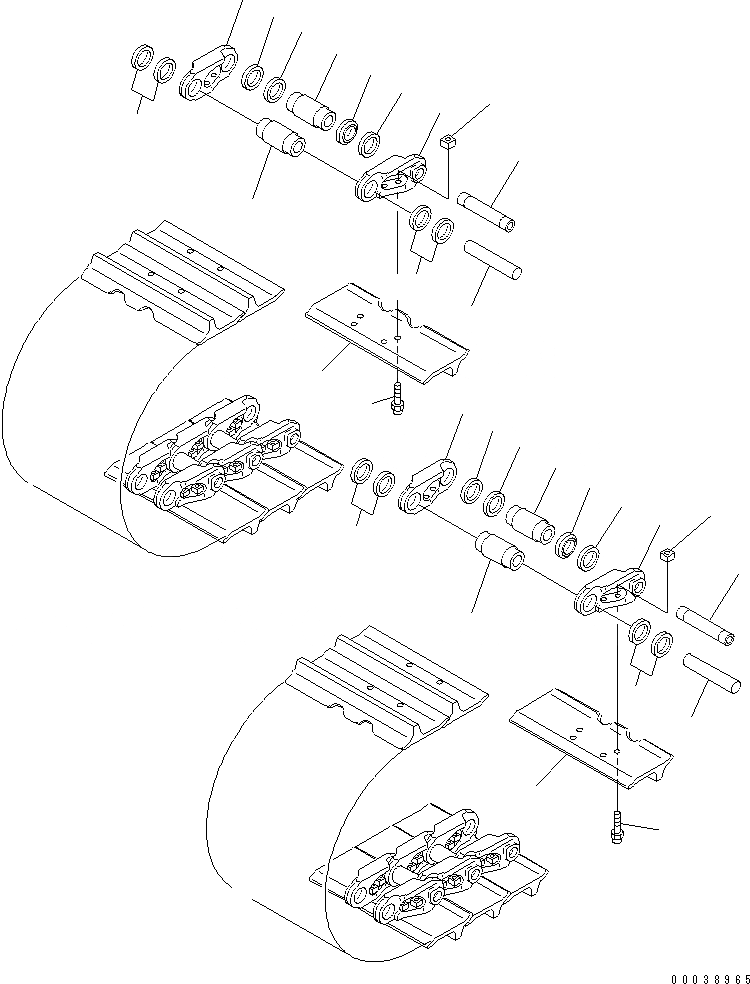 00038965