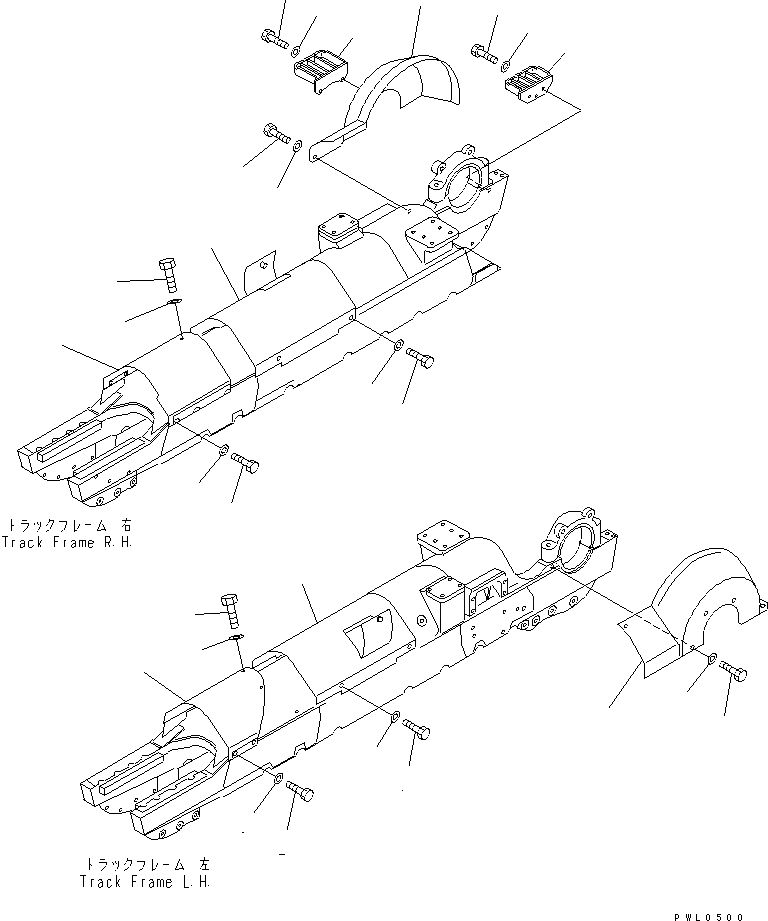 トラックフレーム 右
Track Frame R.H.

トラックフレーム 左
Track Frame L.H.

PWL0500