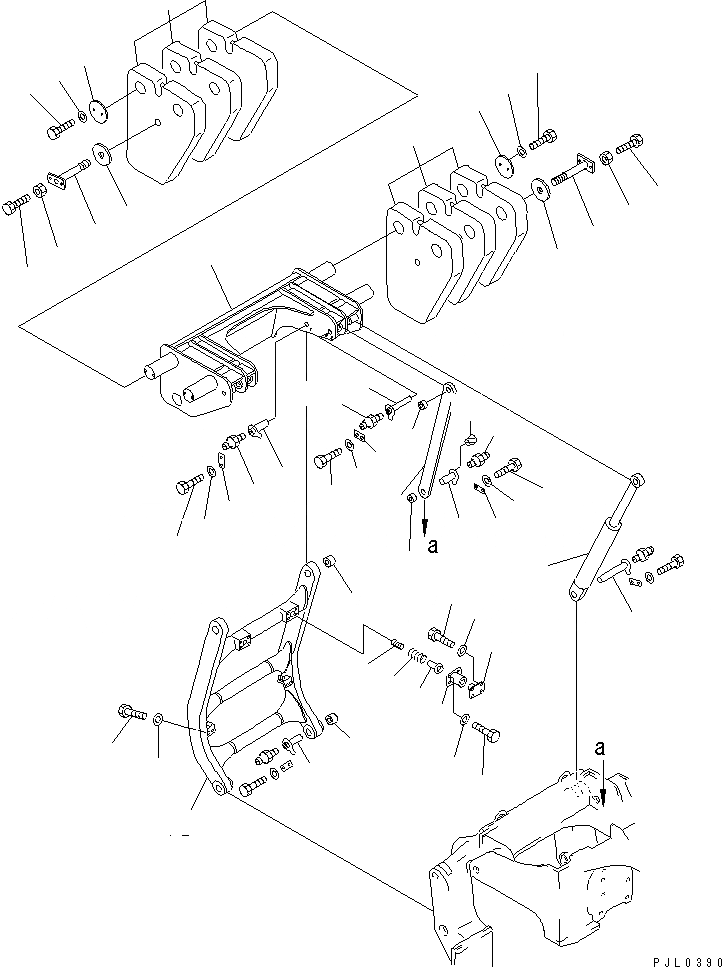 a

a

PJL0390