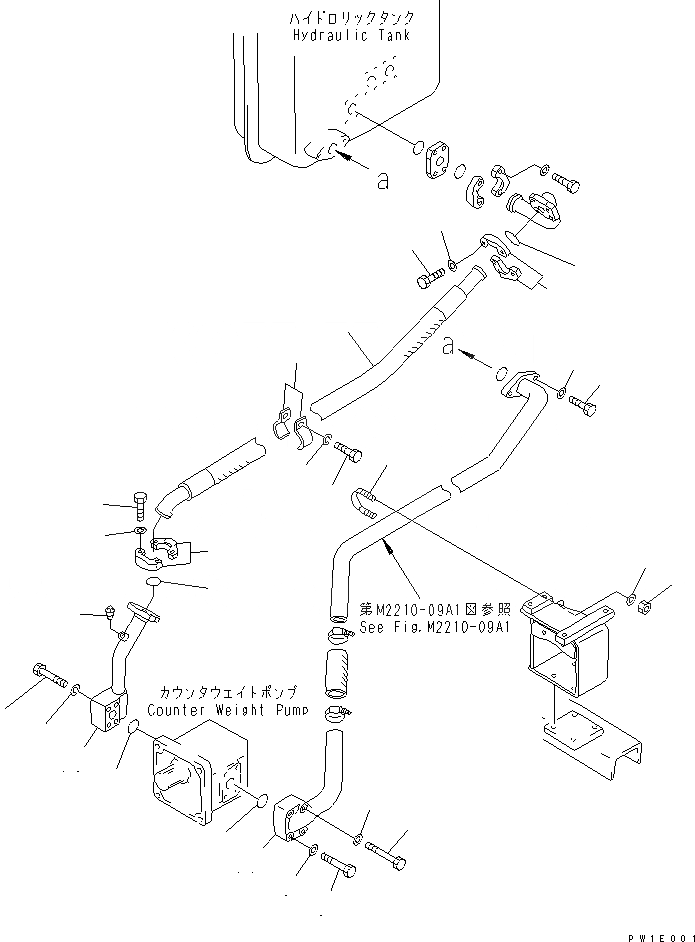 ハイドロリックタンク
Hydraulic Tank

a

a

第M2210-09A1図参照
See Fig.M2210-09A1

カウンタウェイトポンプ
Counter Weight Pump

PW1E001