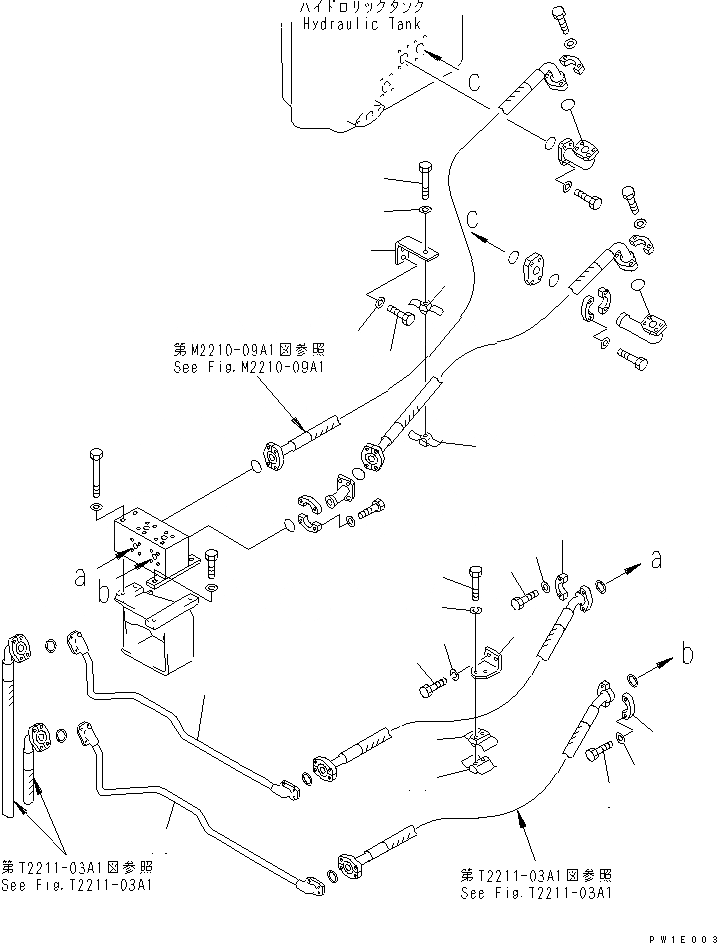 ハイドロリックタンク
Hydraulic Tank

C

C

第M2210-09A1図参照
See Fig.M2210-09A1

a

b

a

b

第T2211-03A1図参照
See Fig.T2211-03A1

第T2211-03A1図参照
See Fig.T2211-03A1

PW1E003