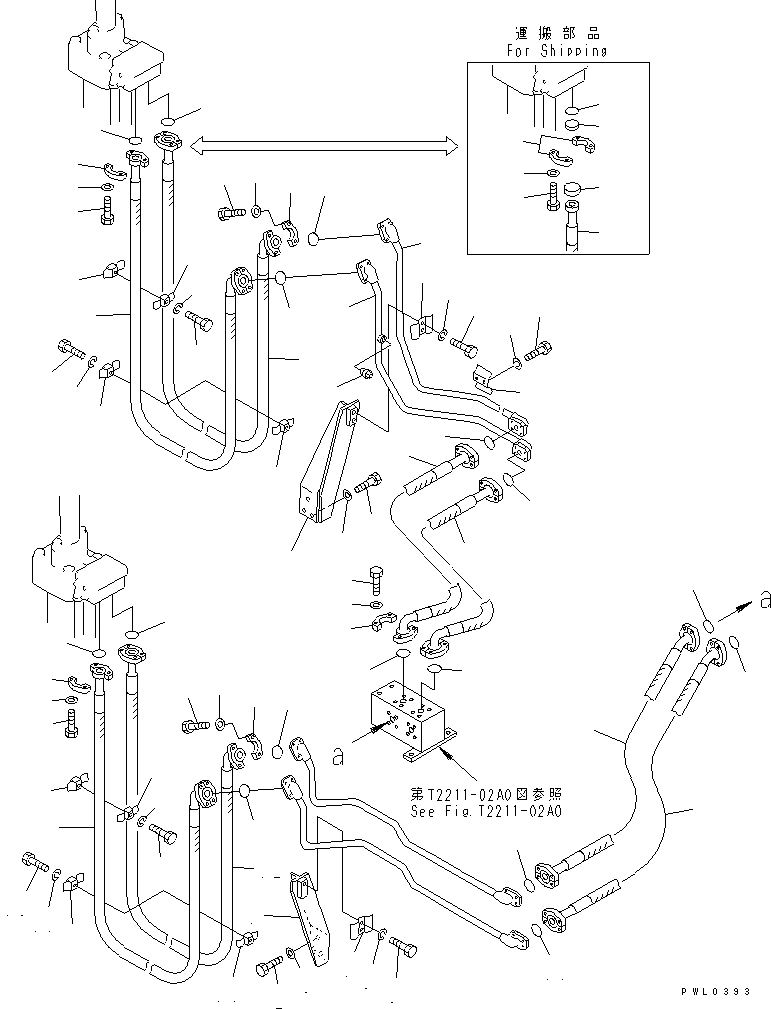 運搬部品
For Shipping

a

a

第T2211-02A0図参照
See Fig.T2211-02A0

PWL0393